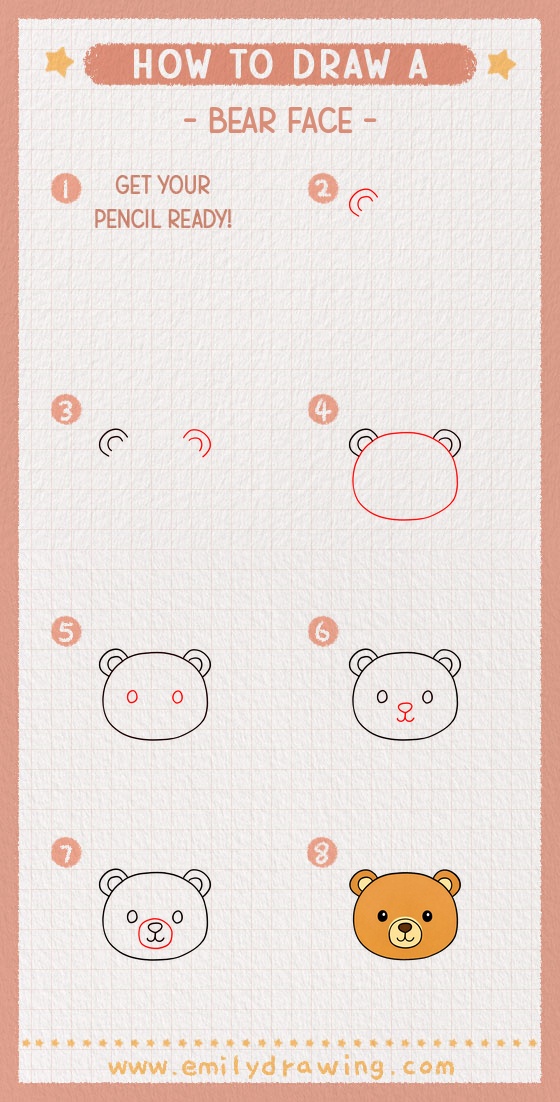 HOW TO DRAW A

- BEAR FACE -

1 GET YOUR PENCIL READY!

2

3

4

5

6

7

8

www.emilydrawing.com